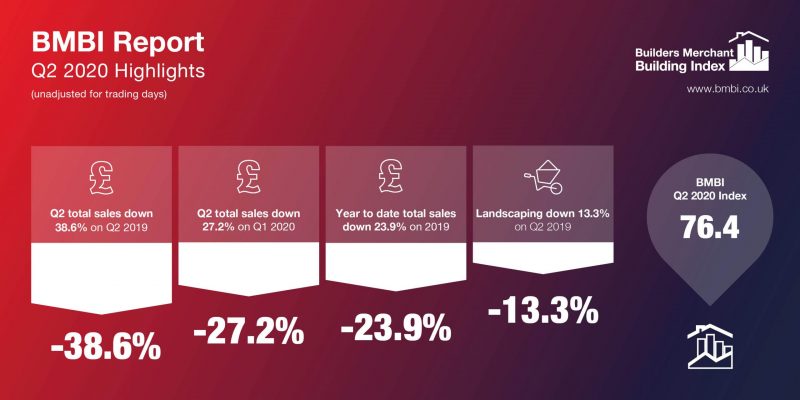 BMBI Report
Q2 2020 Highlights
(unadjusted for trading days)

Builders Merchant Building Index
www.bmbi.co.uk

£
Q2 total sales down 38.6% on Q2 2019
-38.6%

£
Q2 total sales down 27.2% on Q1 2020
-27.2%

£
Year to date total sales down 23.9% on 2019
-23.9%

Landscaping down 13.3% on Q2 2019
-13.3%

BMBI Q2 2020 Index
76.4