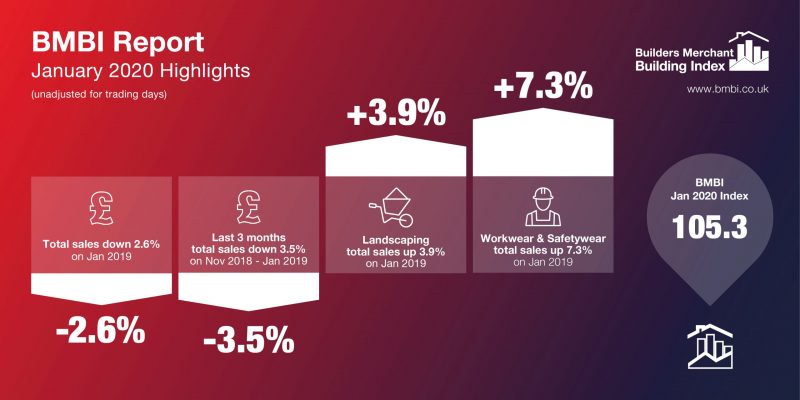 BMBI Report
January 2020 Highlights
(unadjusted for trading days)

Builders Merchant
Building Index
www.bmbi.co.uk

£
Total sales down 2.6%
on Jan 2019
-2.6%

£
Last 3 months
total sales down 3.5%
on Nov 2018 - Jan 2019
-3.5%

+3.9%
Landscaping
total sales up 3.9%
on Jan 2019

+7.3%
Workwear & Safetywear
total sales up 7.3%
on Jan 2019

BMBI
Jan 2020 Index
105.3