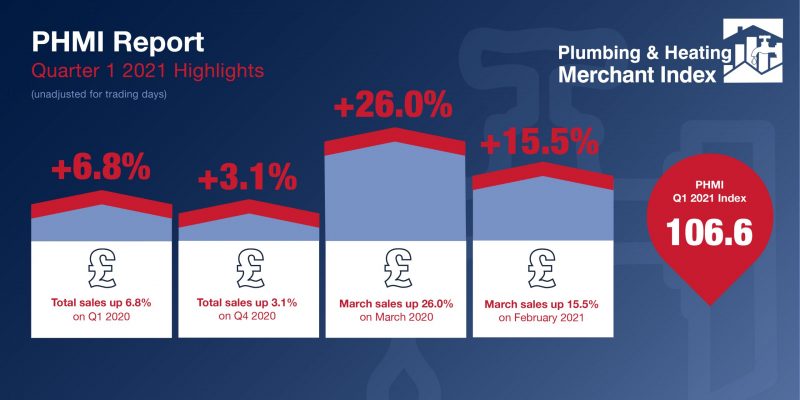 PHMI Report
Quarter 1 2021 Highlights
(unadjusted for trading days)

Plumbing & Heating Merchant Index

+6.8%
£
Total sales up 6.8% on Q1 2020

+3.1%
£
Total sales up 3.1% on Q4 2020

+26.0%
£
March sales up 26.0% on March 2020

+15.5%
£
March sales up 15.5% on February 2021

PHMI
Q1 2021 Index
106.6