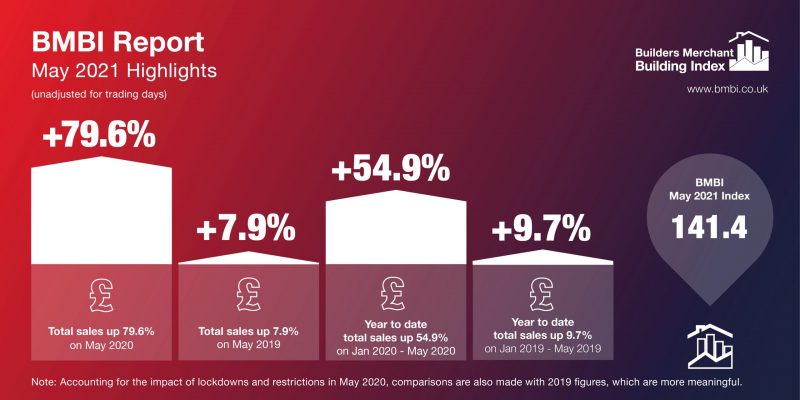 BMBI Report
May 2021 Highlights
(unadjusted for trading days)

Builders Merchant
Building Index
www.bmbi.co.uk

+79.6%
£
Total sales up 79.6%
on May 2020

+7.9%
£
Total sales up 7.9%
on May 2019

+54.9%
£
Year to date
total sales up 54.9%
on Jan 2020 - May 2020

+9.7%
£
Year to date
total sales up 9.7%
on Jan 2019 - May 2019

BMBI
May 2021 Index
141.4

Note: Accounting for the impact of lockdowns and restrictions in May 2020, comparisons are also made with 2019 figures, which are more meaningful.