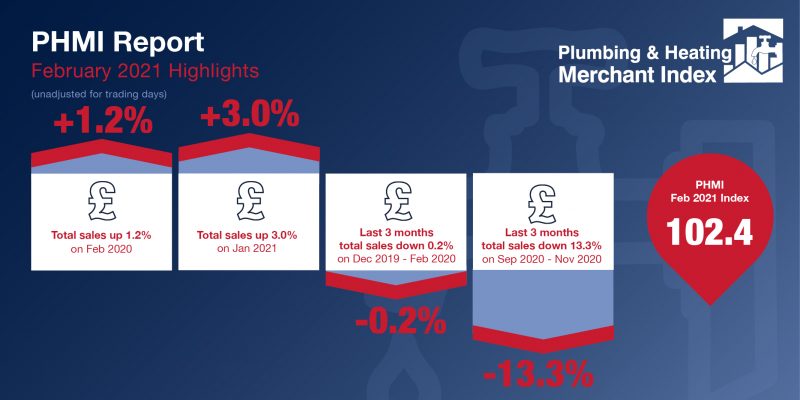 PHMI Report
February 2021 Highlights
(unadjusted for trading days)

Plumbing & Heating Merchant Index

+1.2%
£
Total sales up 1.2% on Feb 2020

+3.0%
£
Total sales up 3.0% on Jan 2021

£
Last 3 months total sales down 0.2% on Dec 2019 - Feb 2020
-0.2%

£
Last 3 months total sales down 13.3% on Sep 2020 - Nov 2020
-13.3%

PHMI
Feb 2021 Index
102.4