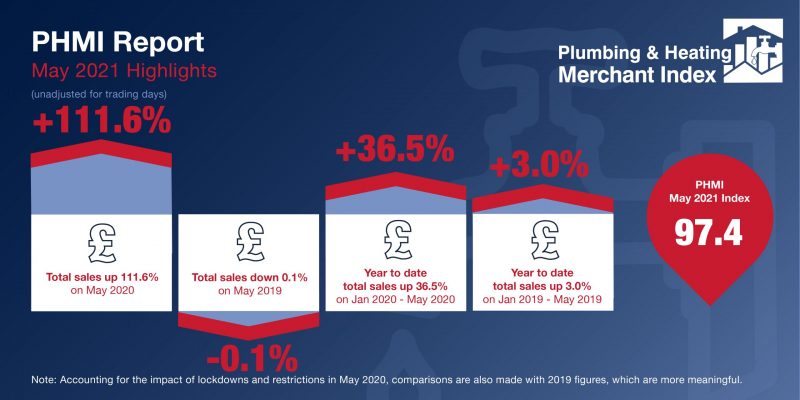 PHMI Report
May 2021 Highlights
(unadjusted for trading days)

Plumbing & Heating Merchant Index

+111.6%
£
Total sales up 111.6% on May 2020

£
Total sales down 0.1% on May 2019
-0.1%

+36.5%
£
Year to date total sales up 36.5% on Jan 2020 - May 2020

+3.0%
£
Year to date total sales up 3.0% on Jan 2019 - May 2019

PHMI
May 2021 Index
97.4

Note: Accounting for the impact of lockdowns and restrictions in May 2020, comparisons are also made with 2019 figures, which are more meaningful.